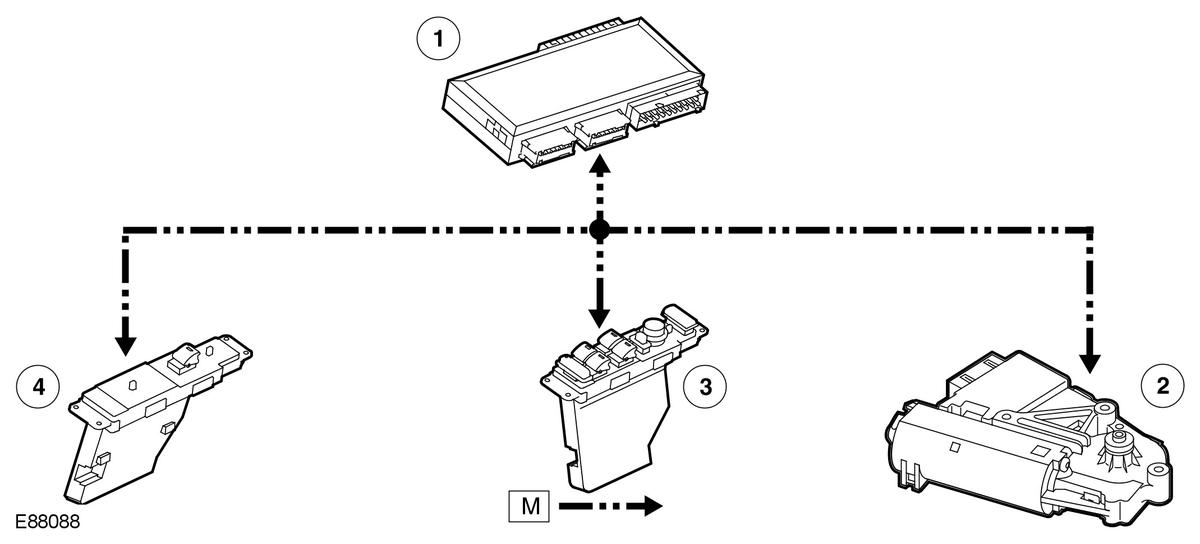 1

4

3

2

M

E88088