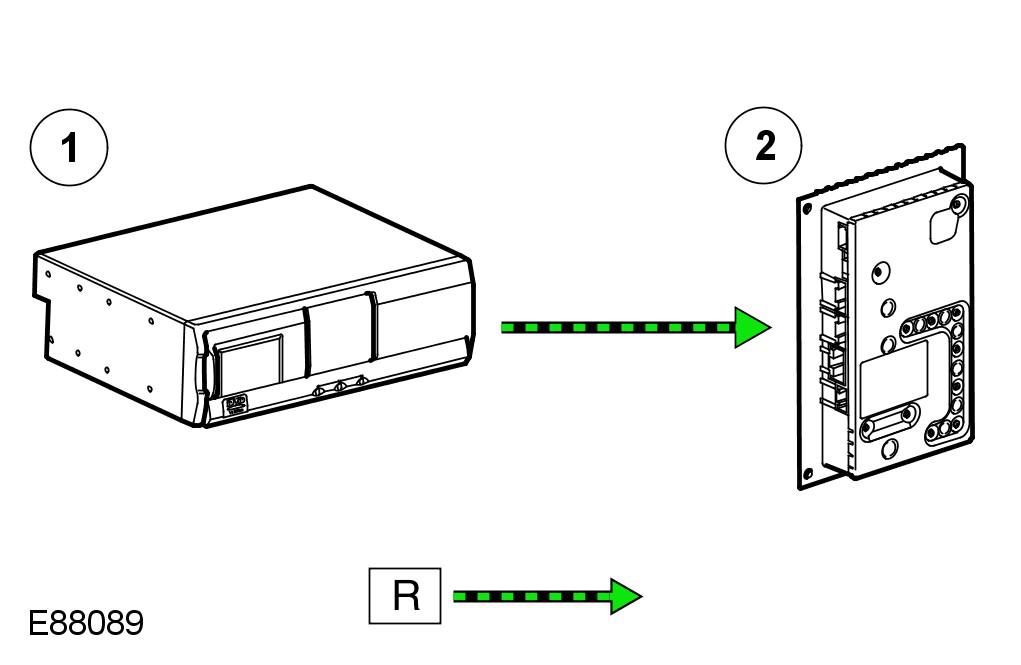 1

2

R

E88089