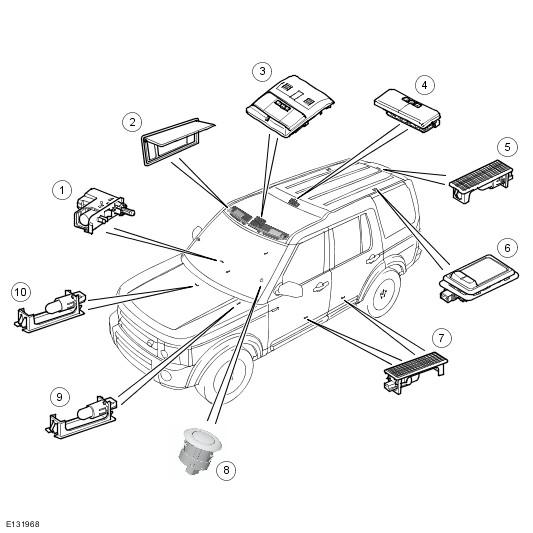 3
4
2
5
1
6
10
7
9
8
E131968