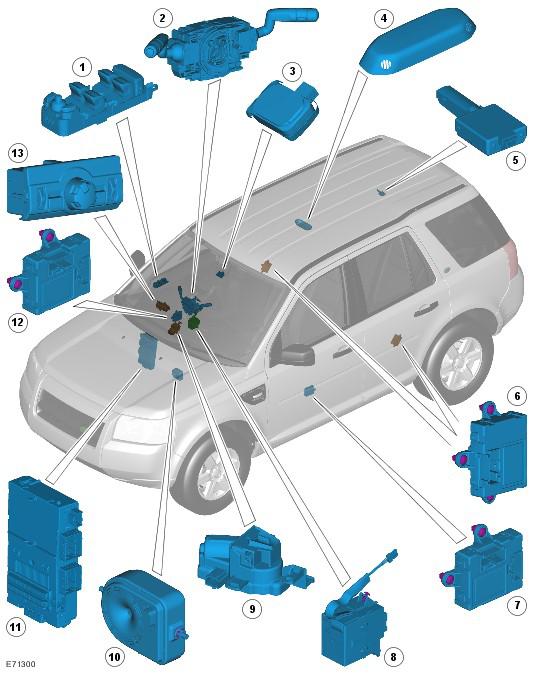 1
2
3
4
5
13
12
6
7
8
9
10
11
E71300