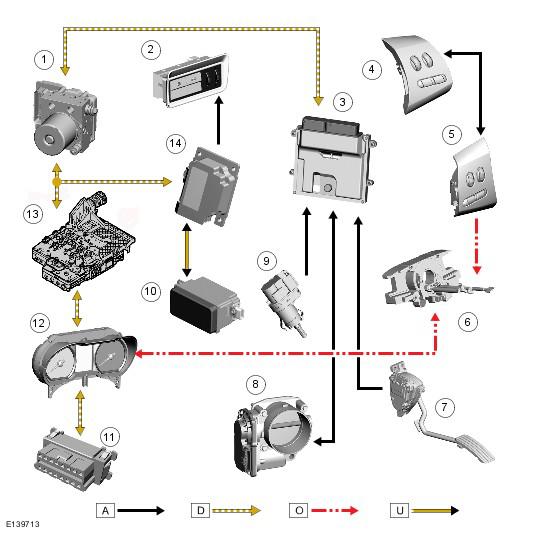 1
2
3
4
5
14
13
9
10
6
12
8
7
11
A
D
O
U
E139713