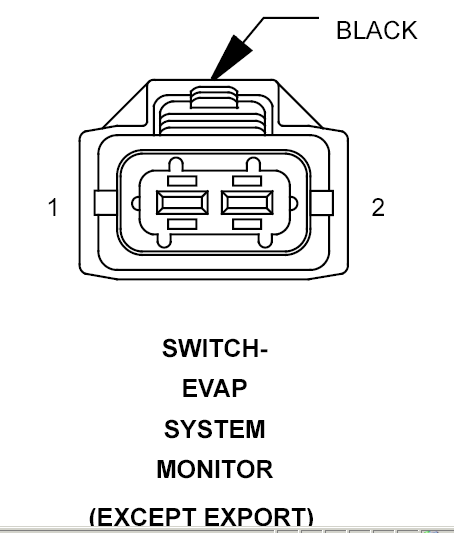 BLACK

1

2

SWITCH-
EVAP
SYSTEM
MONITOR

(EXCEPT EXPORT)