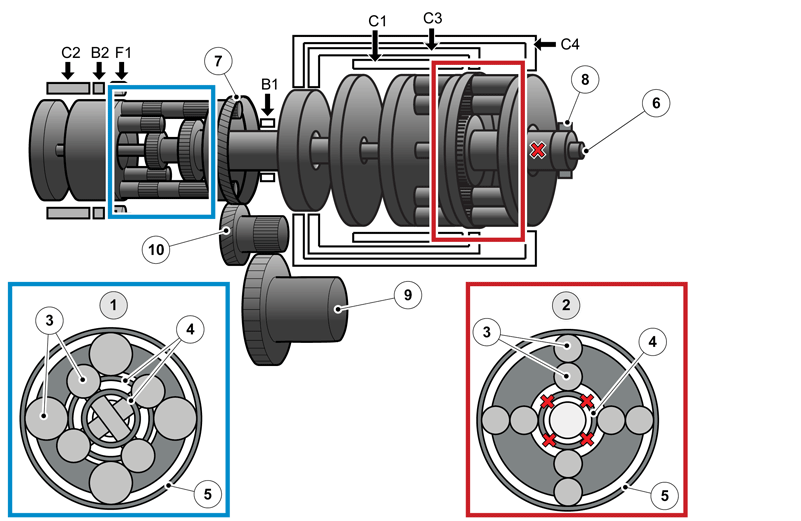 C2 B2 F1

7

B1

C1 C3

C4

8

6

10

9

1

3

4

5

2

3

4

5