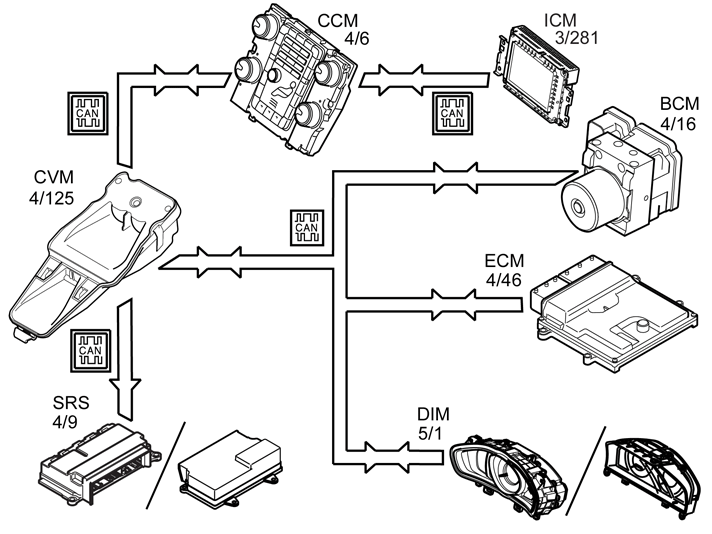 CCM
4/6

ICM
3/281

CAN

CAN

BCM
4/16

CVM
4/125

CAN

ECM
4/46

CAN

SRS
4/9

DIM
5/1