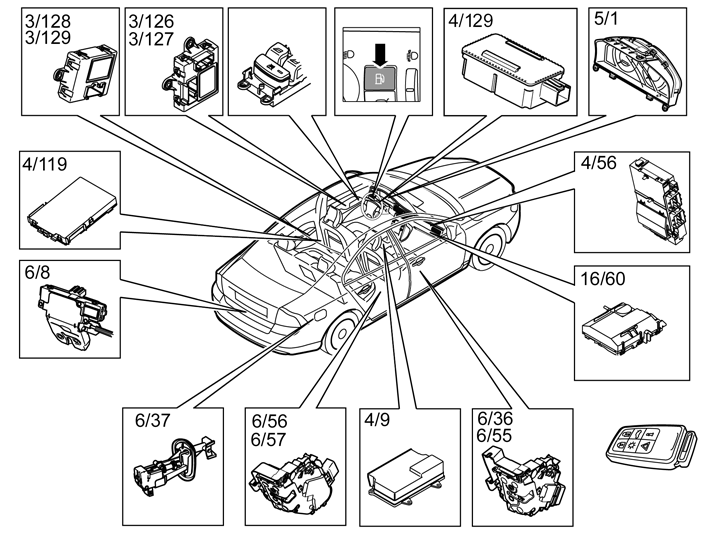 3/128
3/129

3/126
3/127

4/129

5/1

4/119

4/56

6/8

16/60

6/37

6/56
6/57

4/9

6/36
6/55