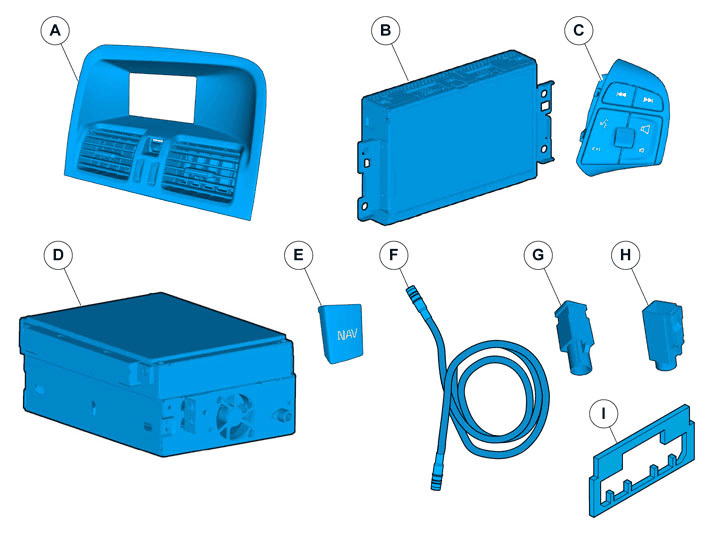 A

B

C

D

E

NAV

F

G

H

I