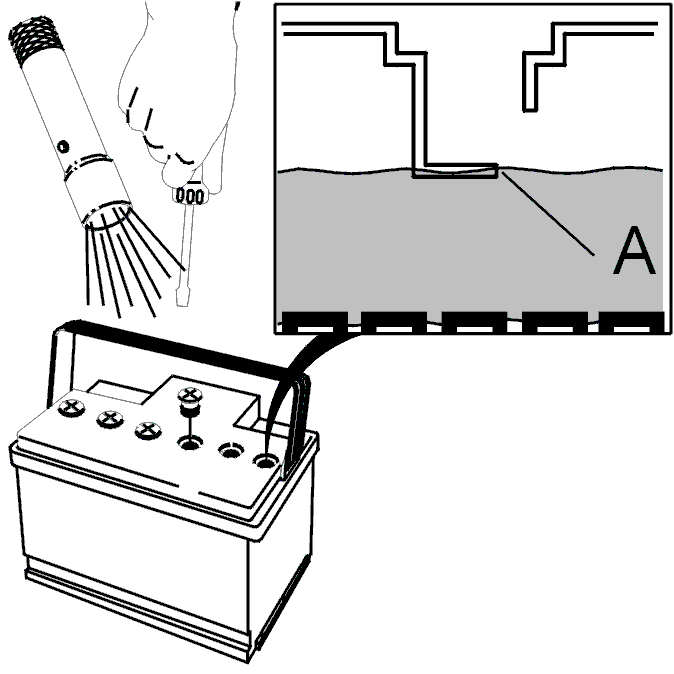 A