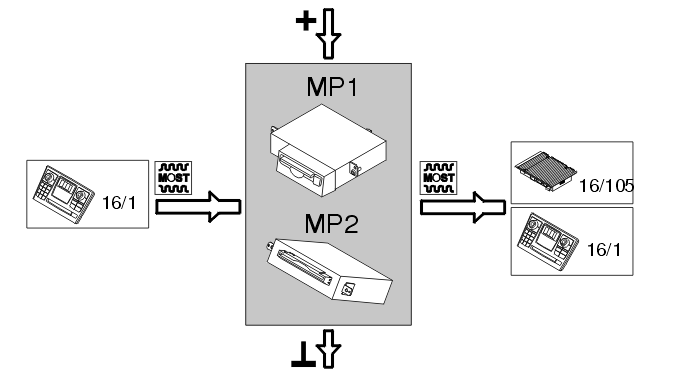 +

MP1

MP2

16/1

MOST

MOST

16/105

16/1

⊥