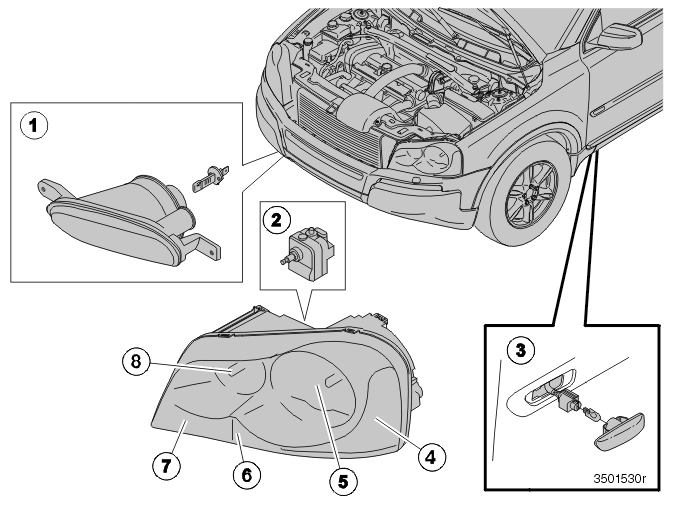 1
2
3
8
7
6
5
4
3501530r