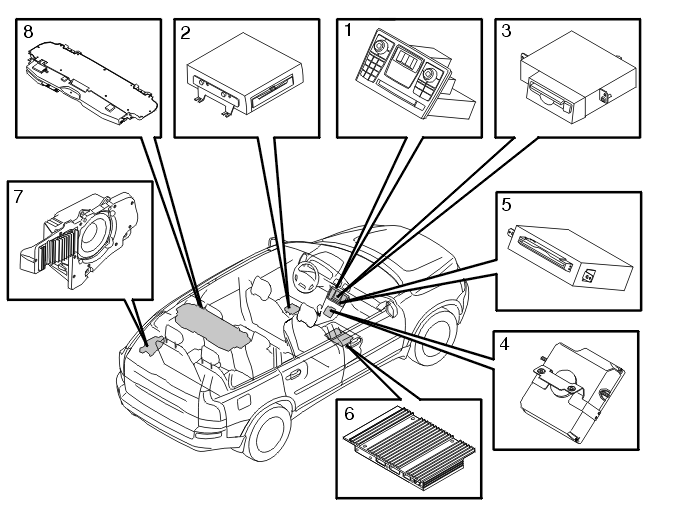 8
2
1
3
7
5
4
6