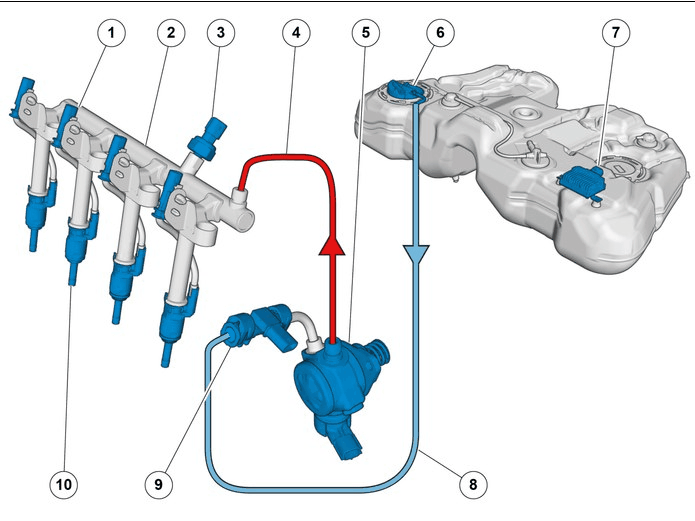 1
2
3
4
5
6
7
10
9
8