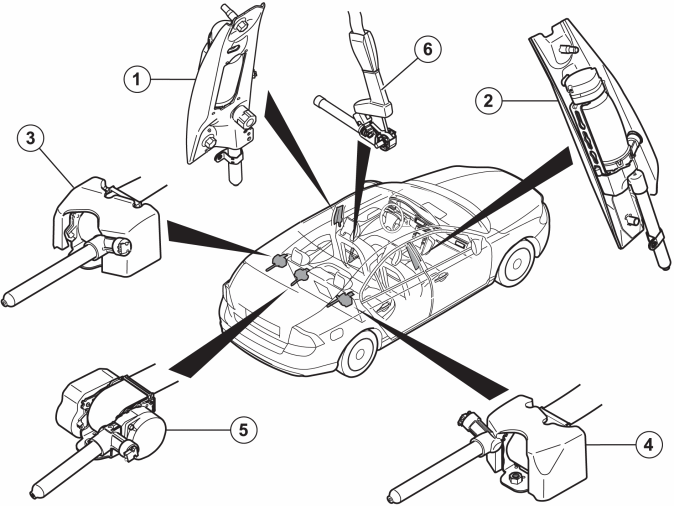 1
6
2
3
5
4