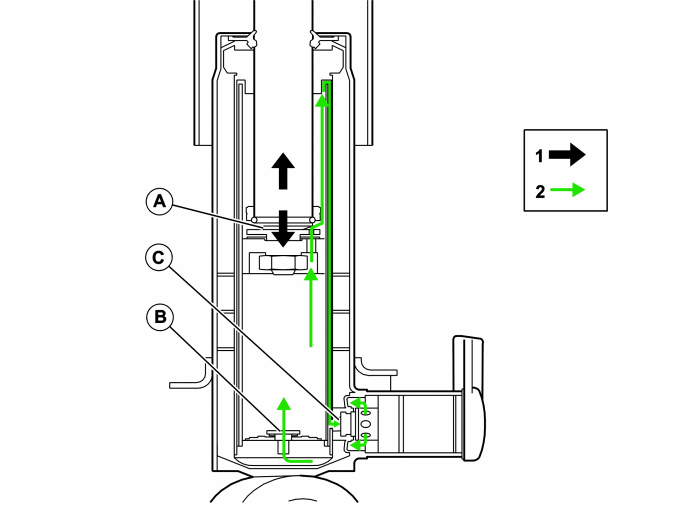 A
C
B
1
2