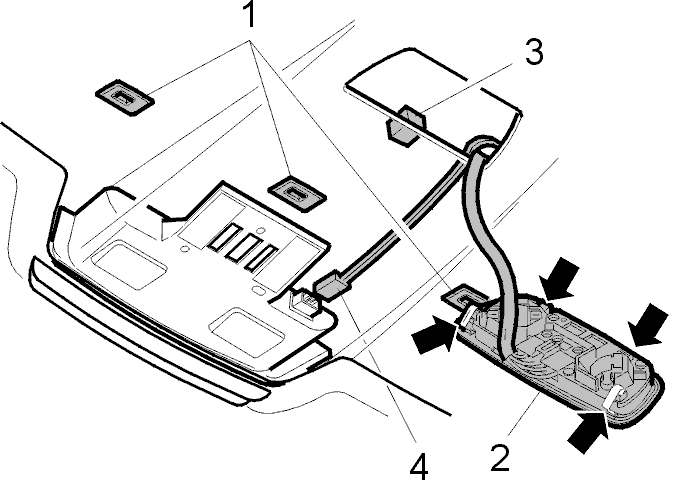 1
3
4
2