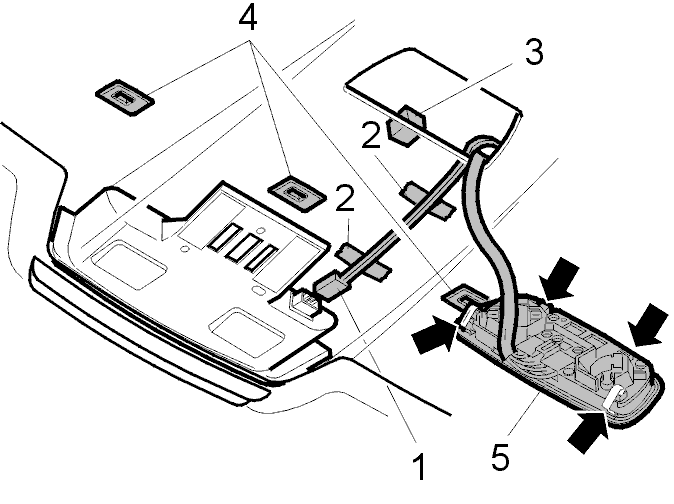 4
3
2
2
1
5