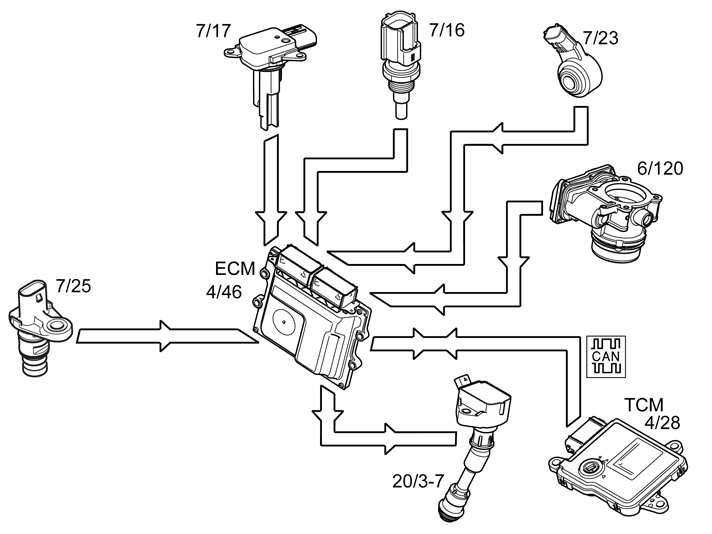 7/17
7/16
7/23
6/120
ECM
4/46
7/25
CAN
TCM
4/28
20/3-7