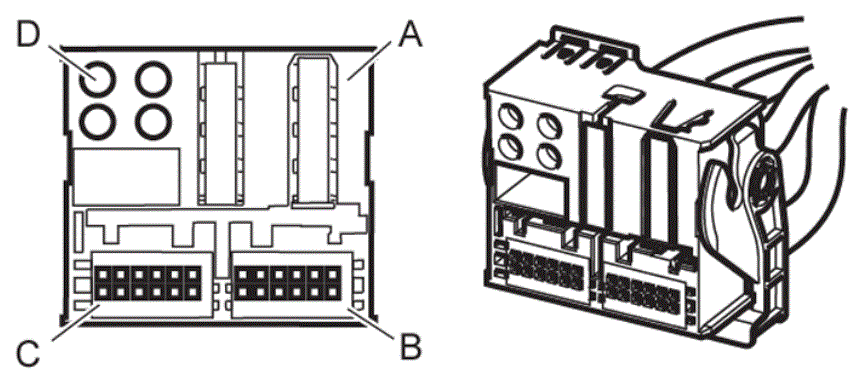 D
A
C
B