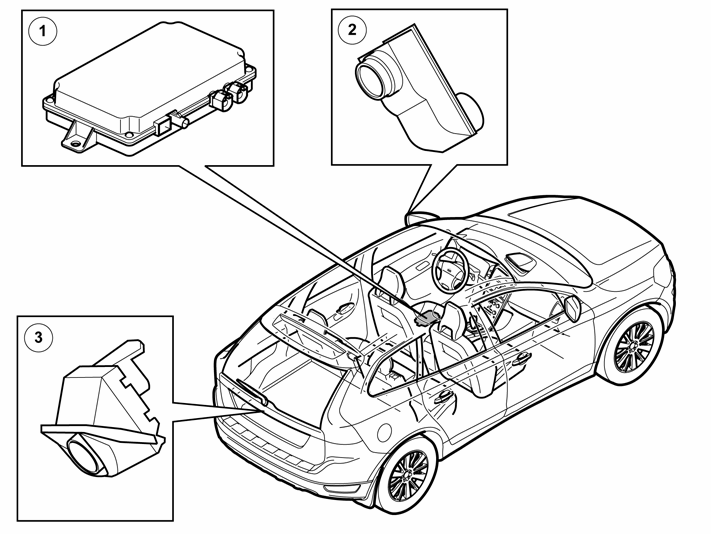 1
2
3