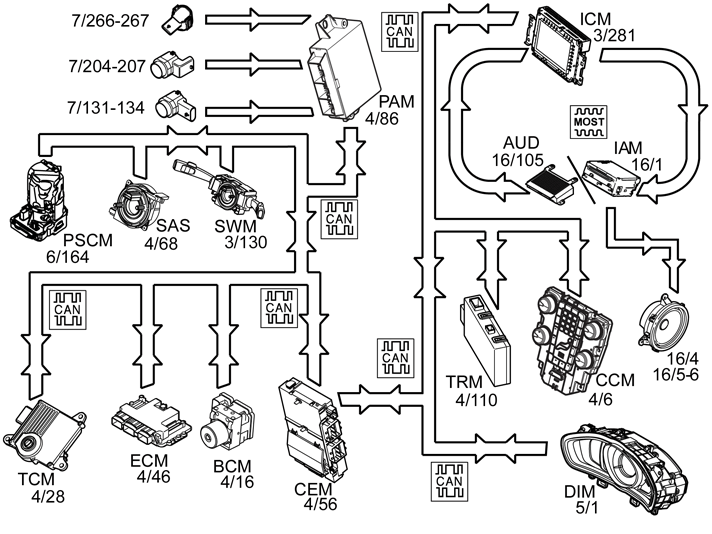 7/266-267

7/204-207

7/131-134

CAN

ICM
3/281

PAM
4/86

MOST

AUD
16/105

IAM
16/1

PSCM
6/164

SAS
4/68

SWM
3/130

CAN

CAN

CAN

CAN

TRM
4/110

CCM
4/6

16/4
16/5-6

TCM
4/28

ECM
4/46

BCM
4/16

CEM
4/56

CAN

DIM
5/1