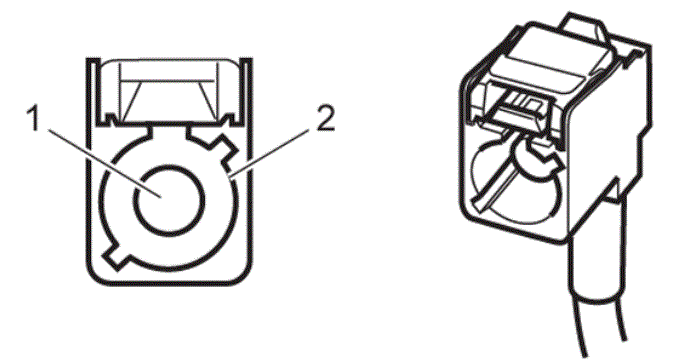 1
2