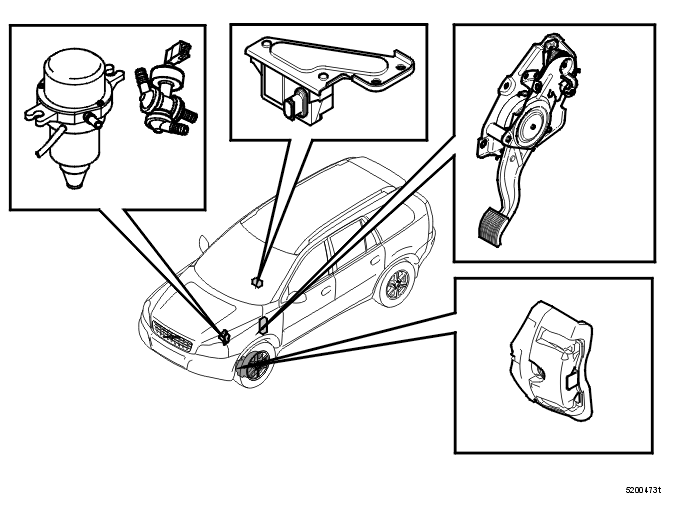 S200473t