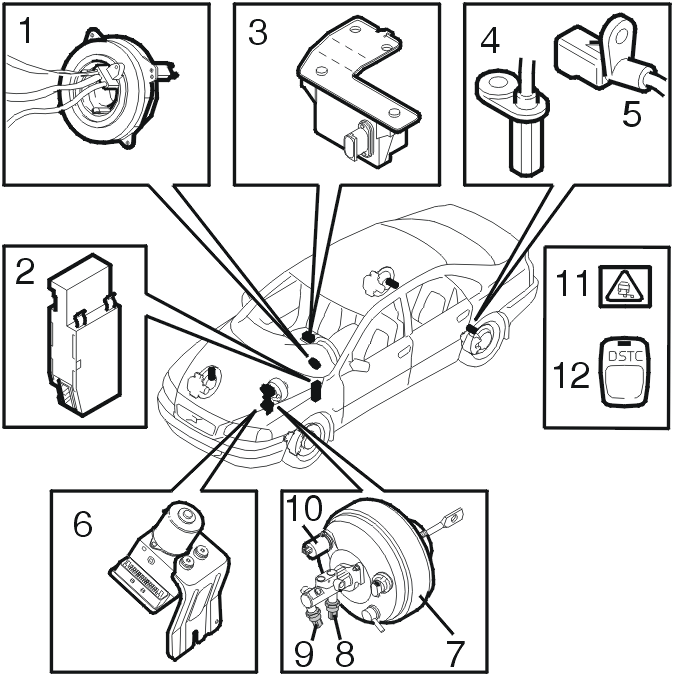 1
3
4
5
2
11
12
DSTC
6
10
9
8
7