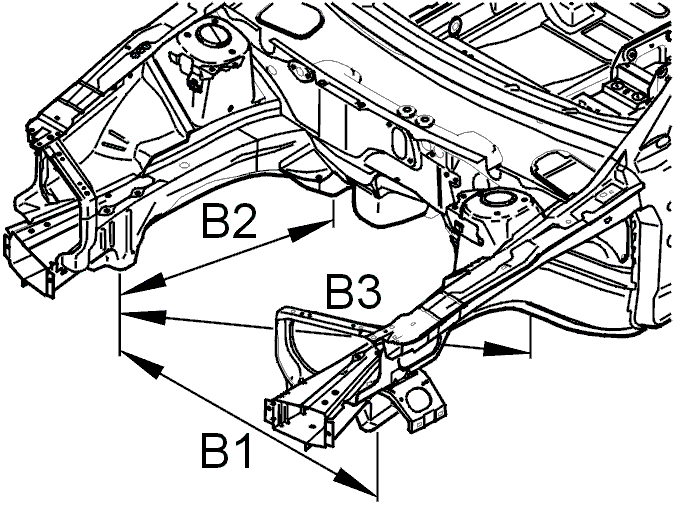 B2
B3
B1