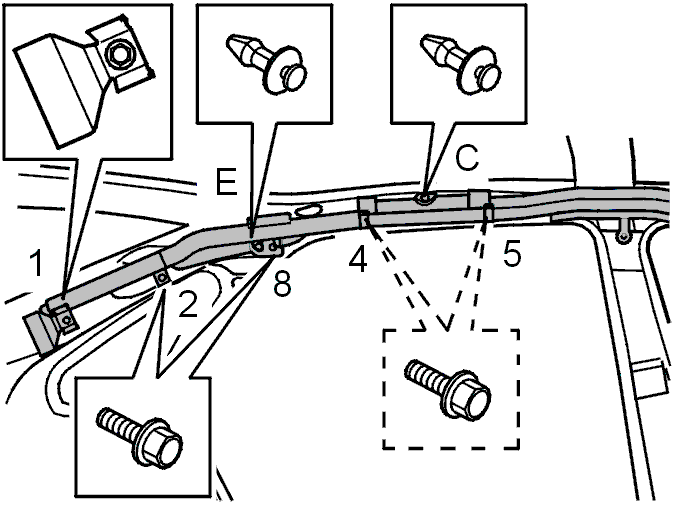 E
C
1
2
8
4
5