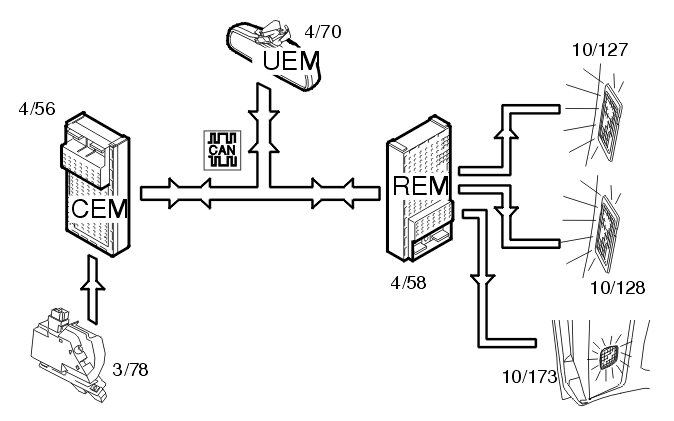 4/70
UEM
10/127
4/56
CAN
CEM
REM
4/58
10/128
3/78
10/173