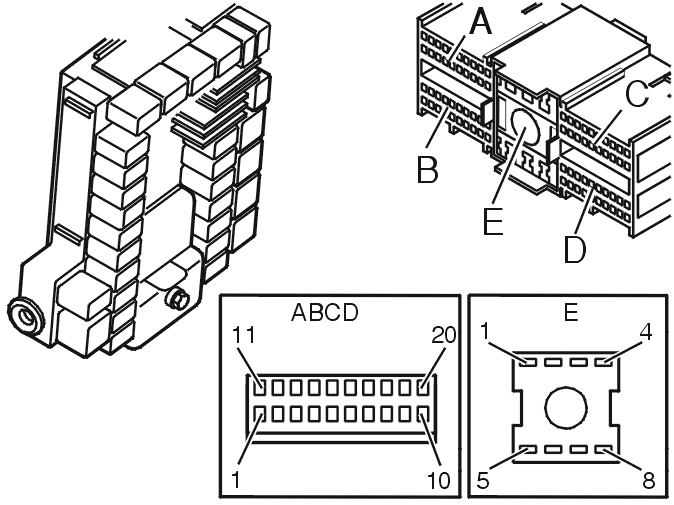 A
C
B
E
D

ABCD
11
20
1
10

E
1
4
5
8