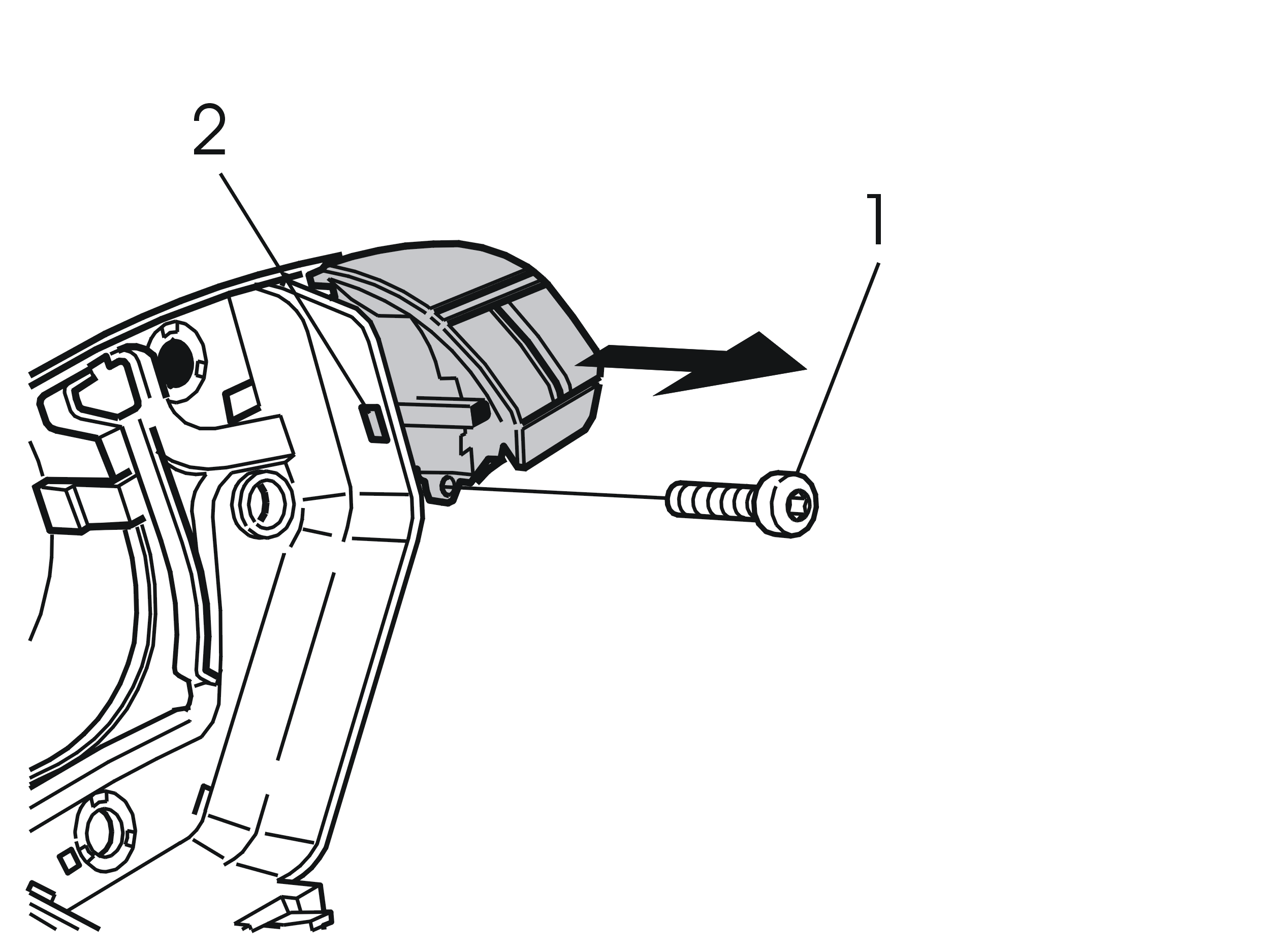 2
1