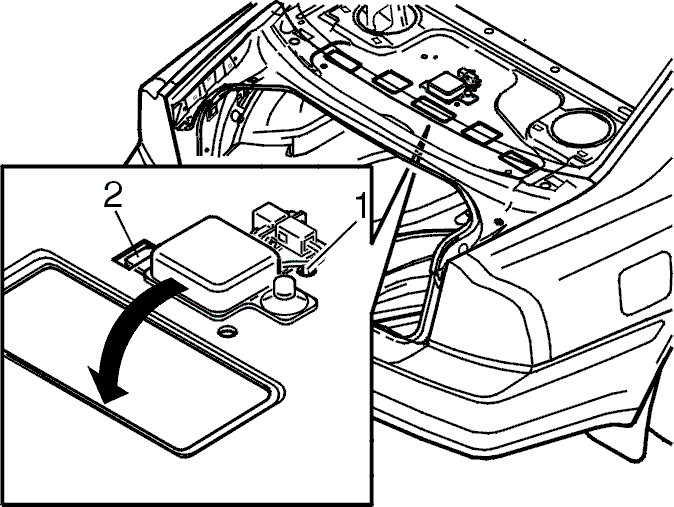 2
1