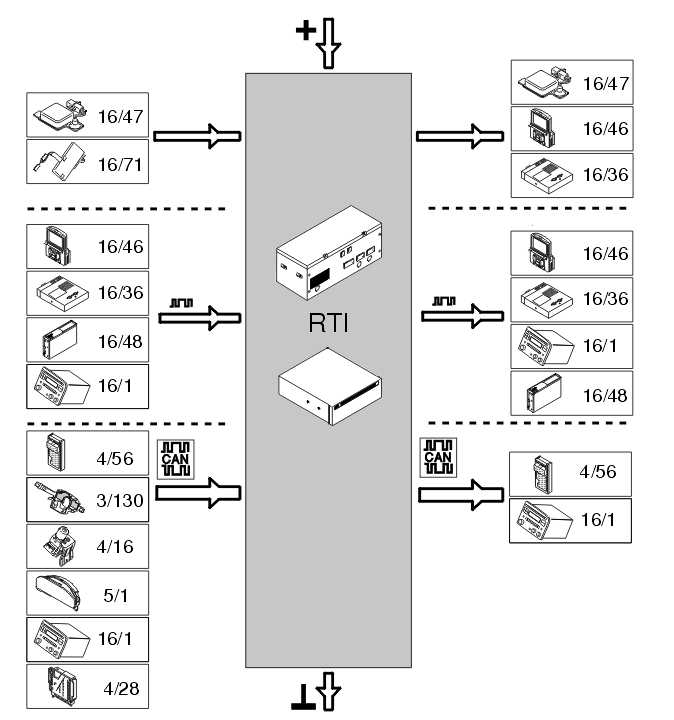 +

16/47
16/71

16/46
16/36
16/48
16/1

CAN

4/56
3/130
4/16
5/1
16/1
4/28

RTI

16/47
16/46
16/36

16/46
16/36
16/1
16/48

CAN

4/56
16/1