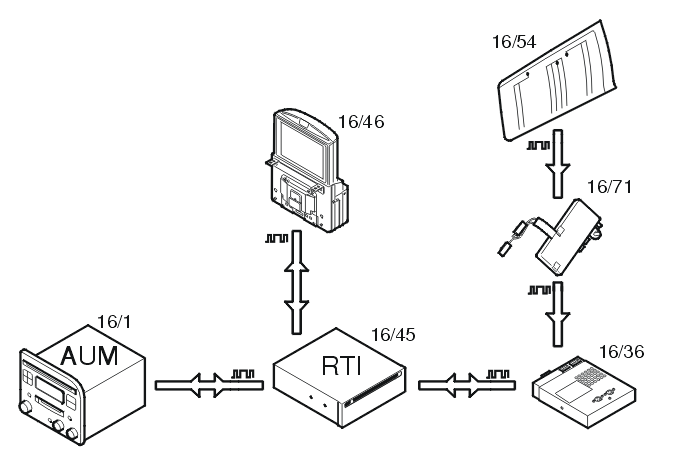 16/54

16/46

16/71

16/1

AUM

16/45

RTI

16/36