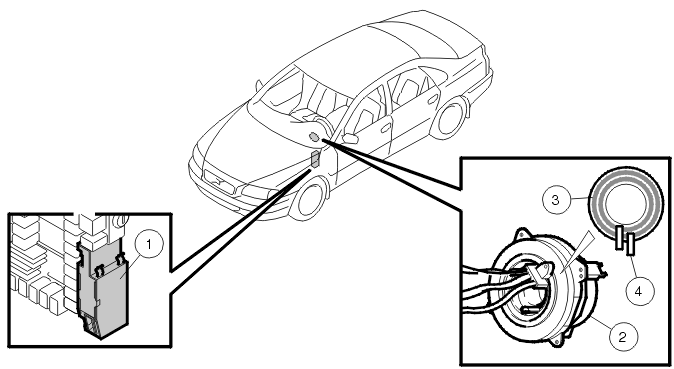 1
3
4
2