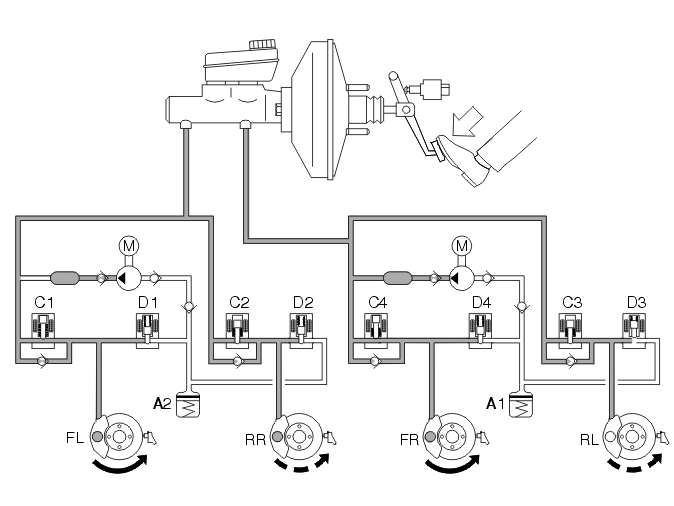 M
M
C1
D1
C2
D2
C4
D4
C3
D3
A2
A1
FL
RR
FR
RL