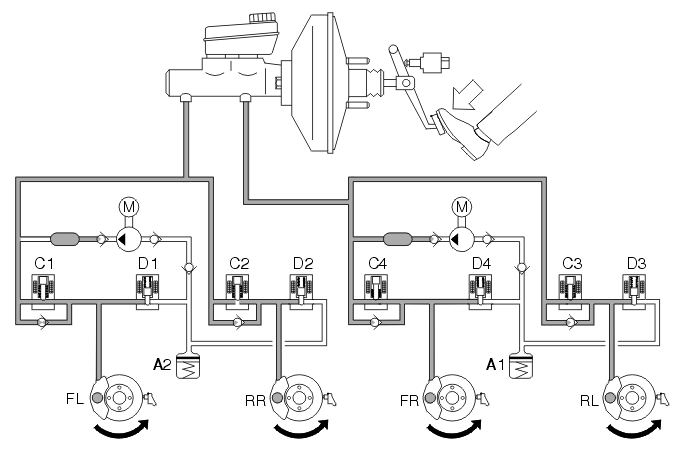 M
C1
D1
C2
D2
A2
FL
RR
M
C4
D4
C3
D3
A1
FR
RL