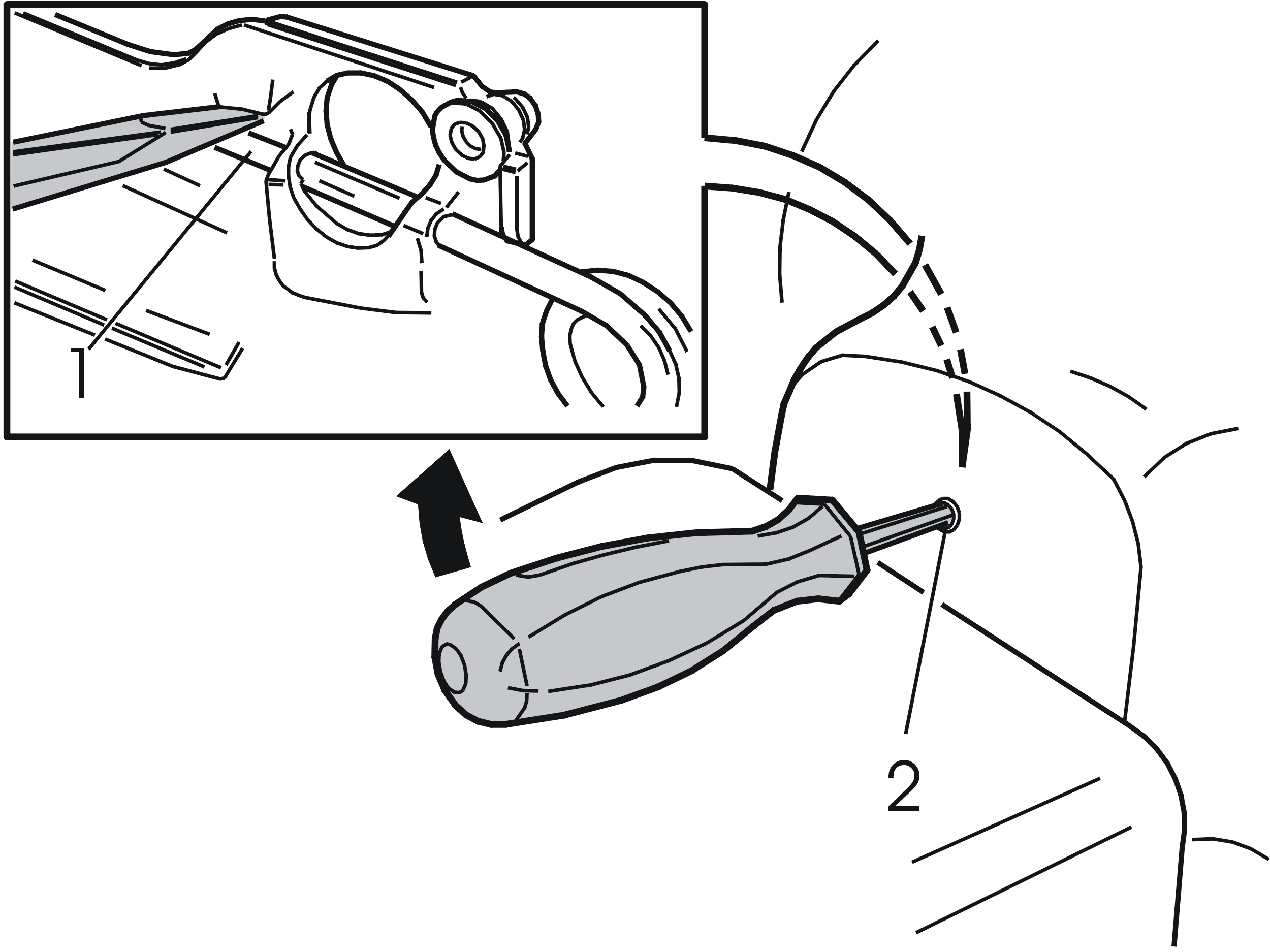 1

2