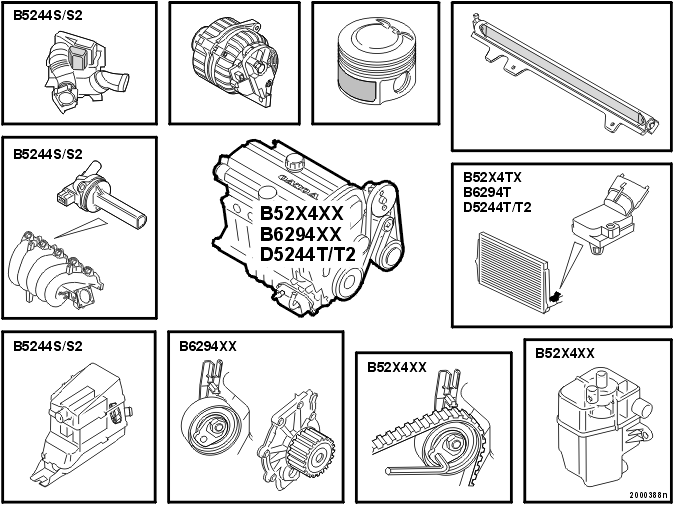 B5244S/S2

B5244S/S2

B52X4XX
B6294XX
D5244T/T2

B52X4TX
B6294T
D5244T/T2

B5244S/S2

B6294XX

B52X4XX

B52X4XX

2000388n