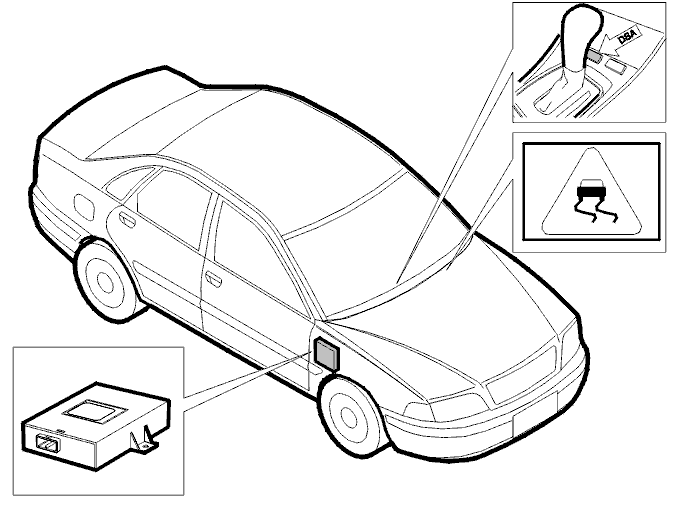 DSA