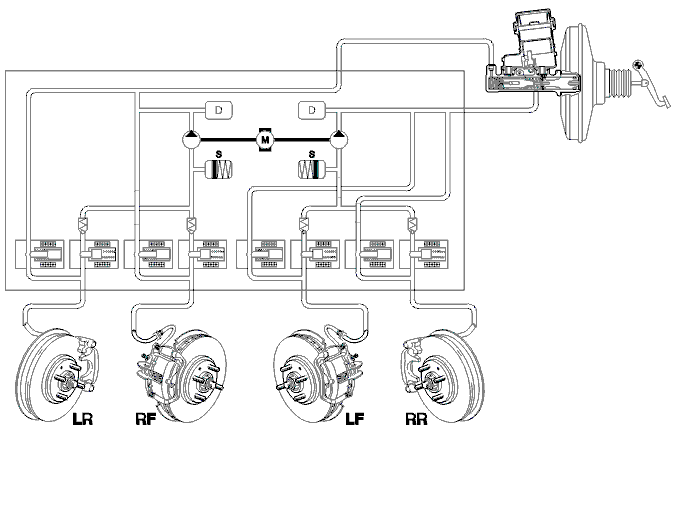 D
D
M
S
S
LR
RF
LF
RR