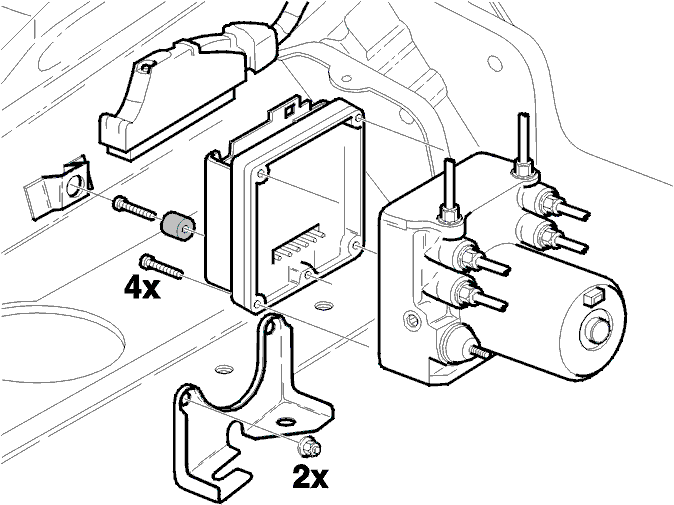 4x

2x