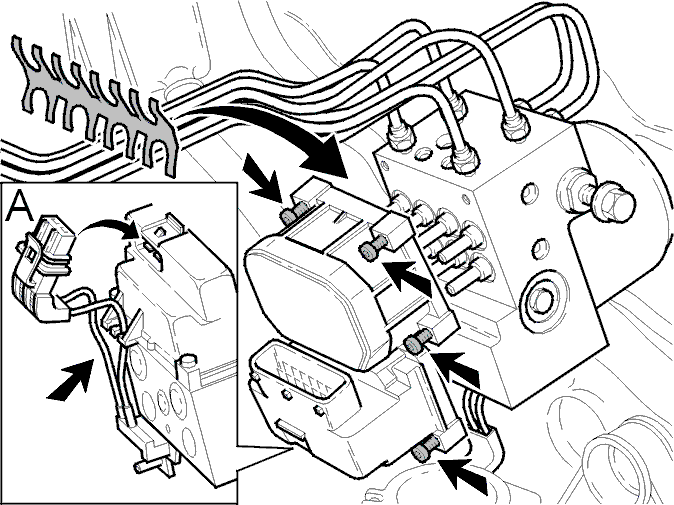 A