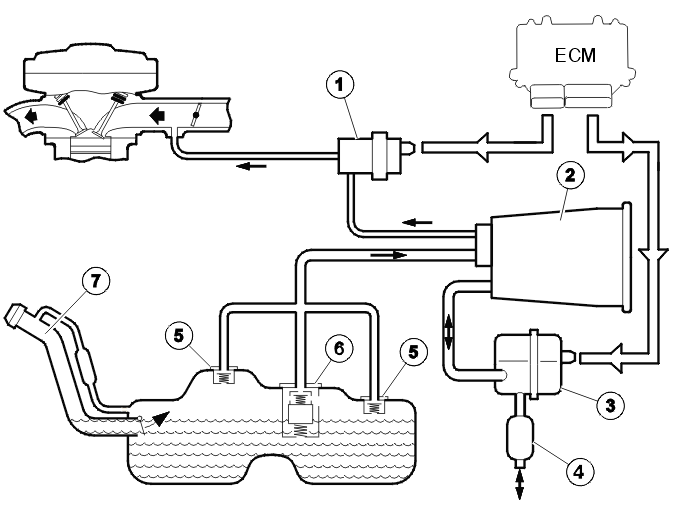 ECM

1

2

7

5

6

5

3

4