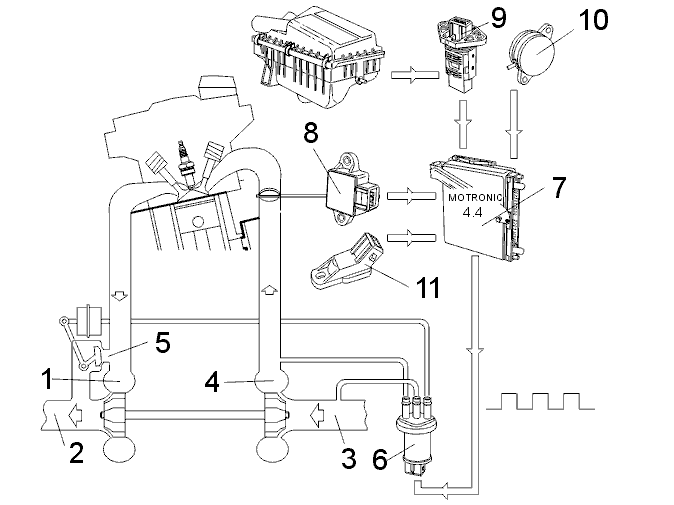 9
10
8
MOTRONIC
4.4
7
11
5
1
4
2
3
6