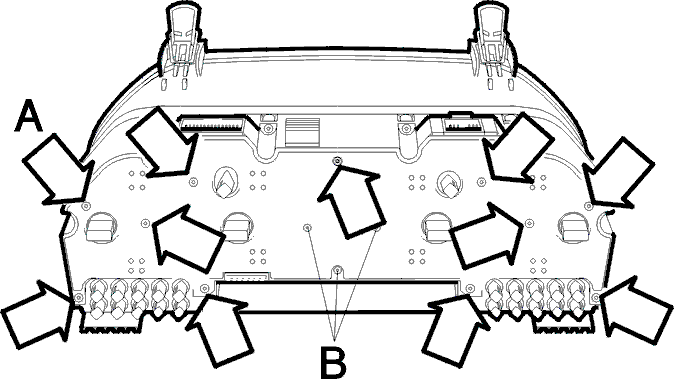 A

B