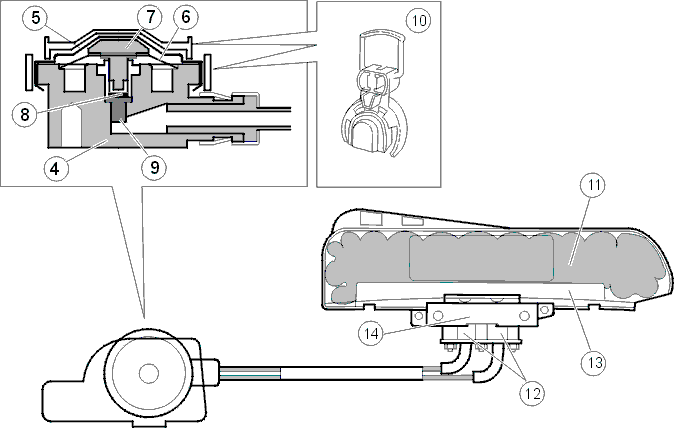 5
7
6
10
8
4
9
11
14
13
12