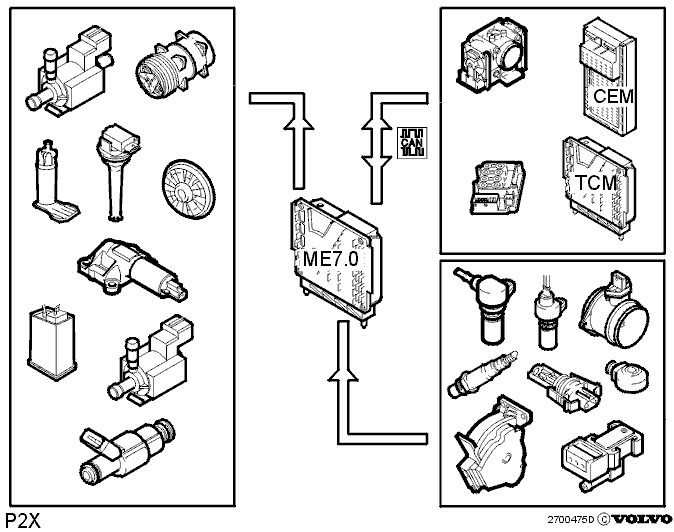 CAN

CEM

TCM

ME7.0

P2X

2700475D © VOLVO