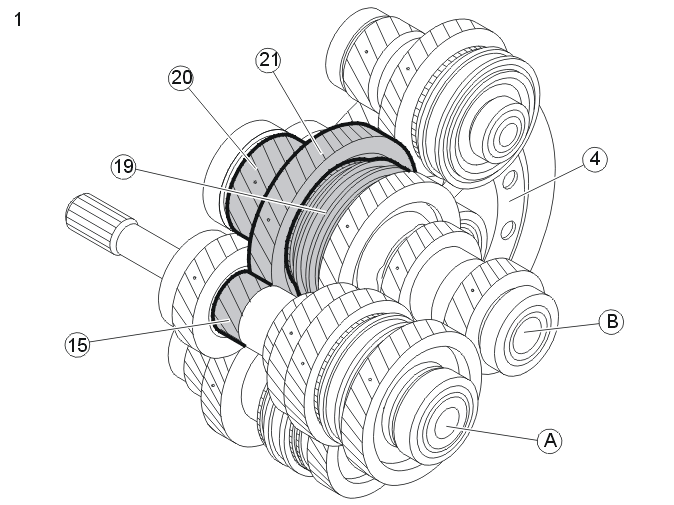 1

20

21

19

4

15

B

A