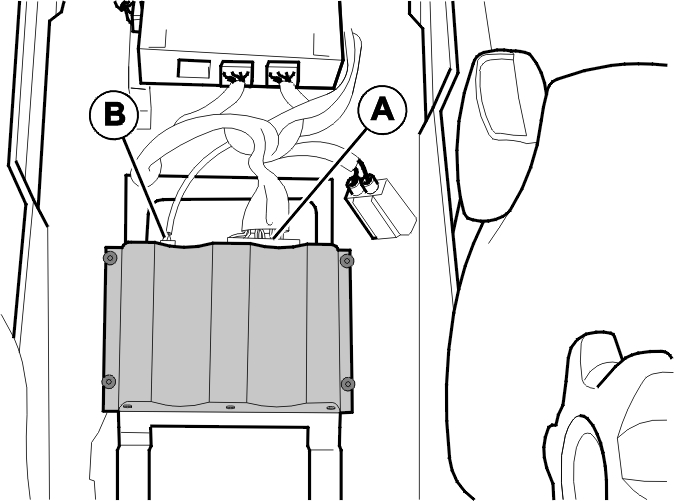 B
A